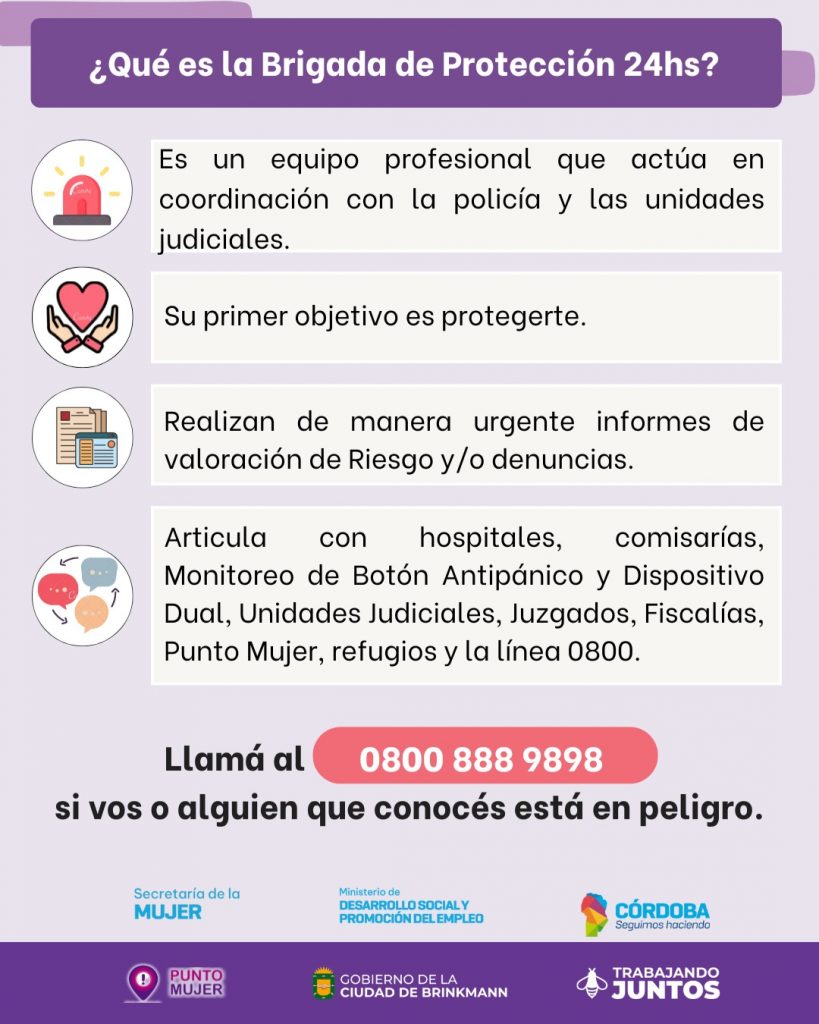 ¿Qué es la Brigada de Protección 24hs?

Es un equipo profesional que actúa en coordinación con la policía y las unidades judiciales.

Su primer objetivo es protegerte.

Realizan de manera urgente informes de valoración de Riesgo y/o denuncias.

Articula con hospitales, comisarías, Monitoreo de Botón Antipánico y Dispositivo Dual, Unidades Judiciales, Juzgados, Fiscalías, Punto Mujer, refugios y la línea 0800.

Llamá al 0800 888 9898
si vos o alguien que conocés está en peligro.

Secretaría de la
MUJER

Ministerio de
DESARROLLO SOCIAL Y
PROMOCIÓN DEL EMPLEO

CÓRDOBA
Seguimos haciendo

PUNTO
MUJER

GOBIERNO DE LA
CIUDAD DE BRINKMANN

TRABAJANDO
JUNTOS